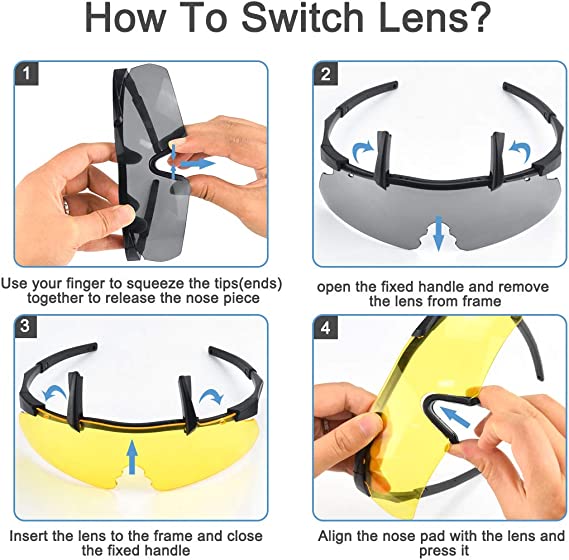 How To Switch Lens?

1

Use your finger to squeeze the tips(ends) together to release the nose piece

2

open the fixed handle and remove the lens from frame

3

Insert the lens to the frame and close the fixed handle

4

Align the nose pad with the lens and press it