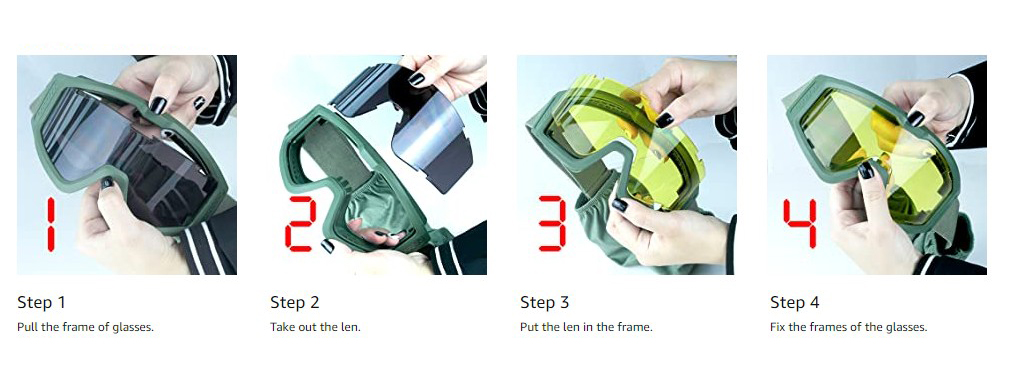 1

Step 1
Pull the frame of glasses.

2

Step 2
Take out the len.

3

Step 3
Put the len in the frame.

4

Step 4
Fix the frames of the glasses.